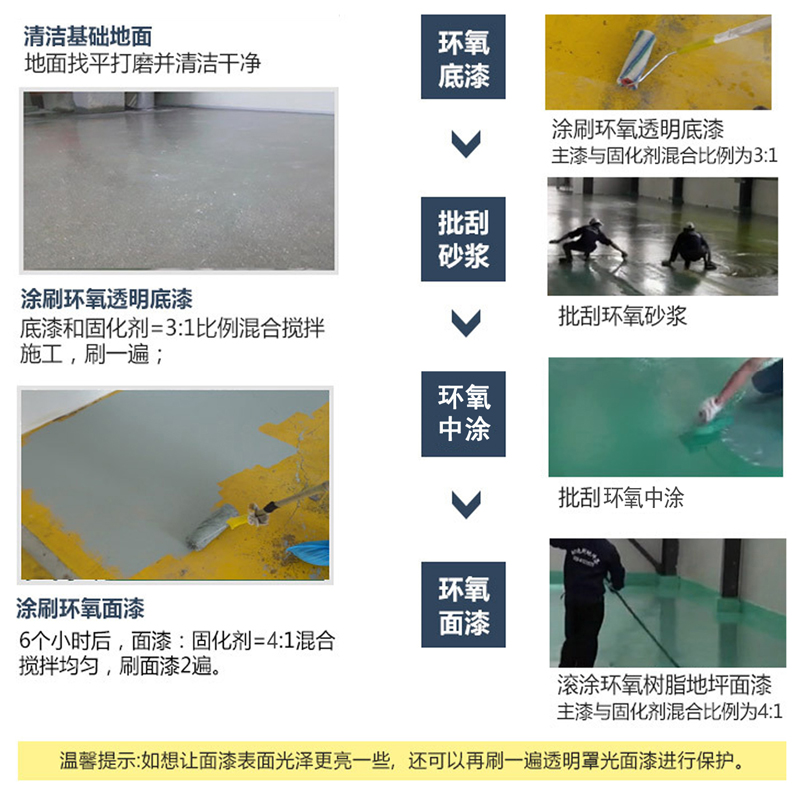 清洁基础地面
地面找平打磨并清洁干净

涂刷环氧透明底漆
底漆和固化剂=3:1比例混合搅拌施工，刷一遍；

涂刷环氧面漆
6个小时后，面漆：固化剂=4:1混合搅拌均匀，刷面漆2遍。

环氧底漆

涂刷环氧透明底漆
主漆与固化剂混合比例为3:1

批刮砂浆

批刮环氧砂浆

环氧中涂

批刮环氧中涂

环氧面漆

滚涂环氧树脂地坪面漆
主漆与固化剂混合比例为4:1

温馨提示:如想让面漆表面光泽更亮一些，还可以再刷一遍透明罩光面漆进行保护。